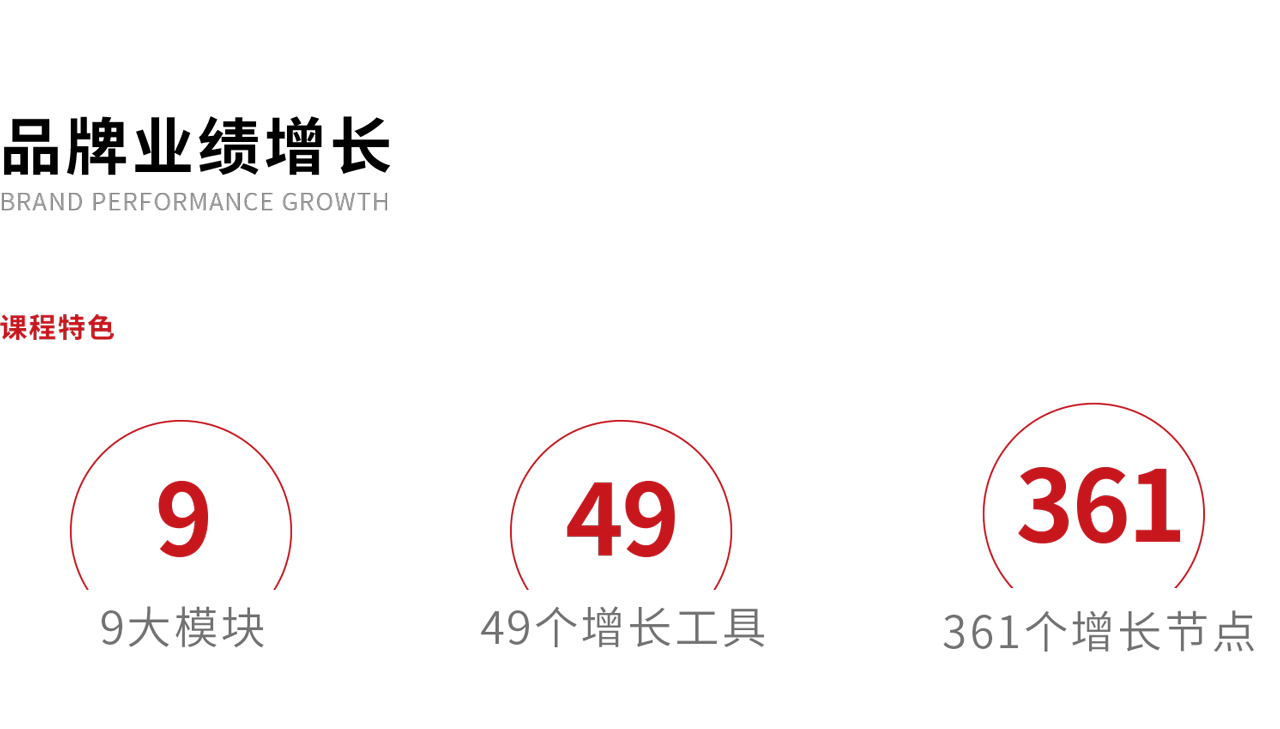 品牌业绩增长
BRAND PERFORMANCE GROWTH

课程特色

9
9大模块

49
49个增长工具

361
361个增长节点