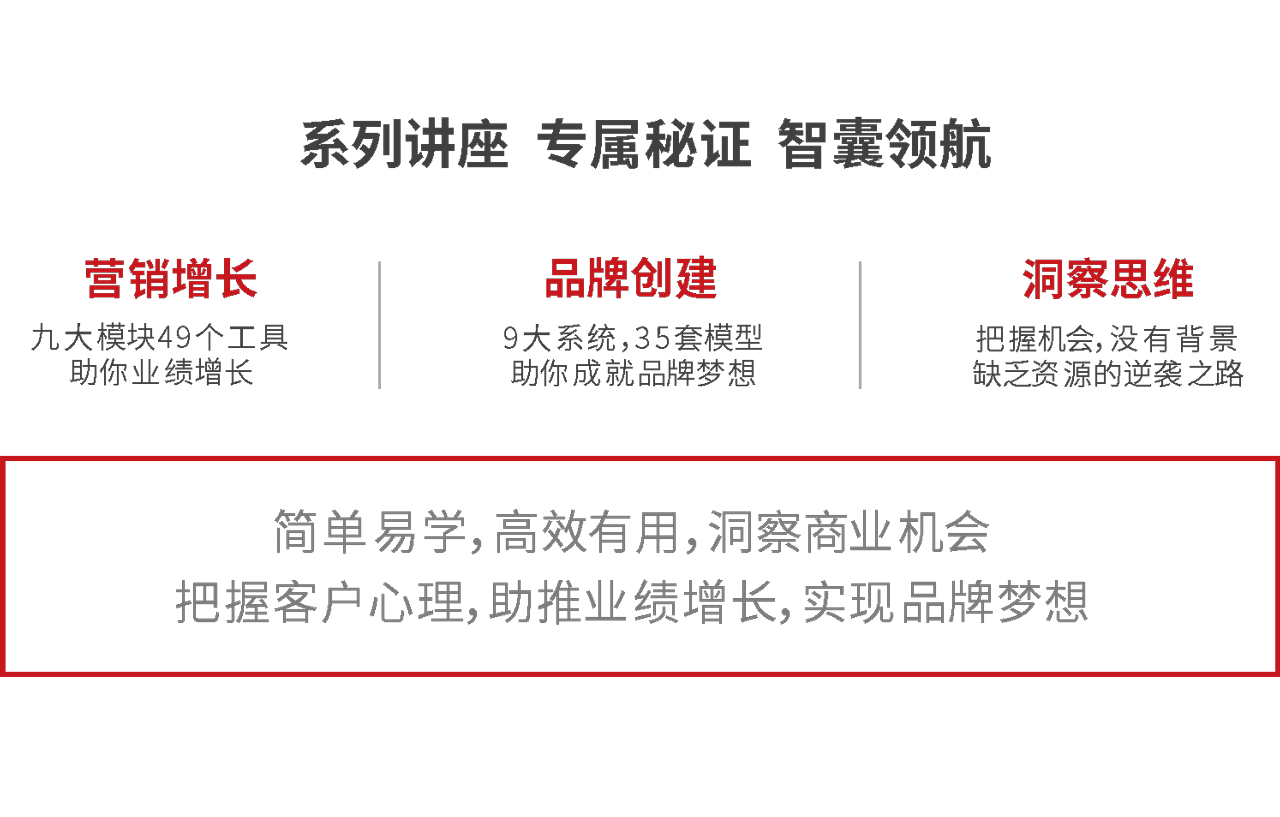 系列讲座 专属秘证 智囊领航

营销增长
九大模块49个工具
助你业绩增长

品牌创建
9大系统,35套模型
助你成就品牌梦想

洞察思维
把握机会,没有背景
缺乏资源的逆袭之路

简单易学,高效有用,洞察商业机会
把握客户心理,助推业绩增长,实现品牌梦想